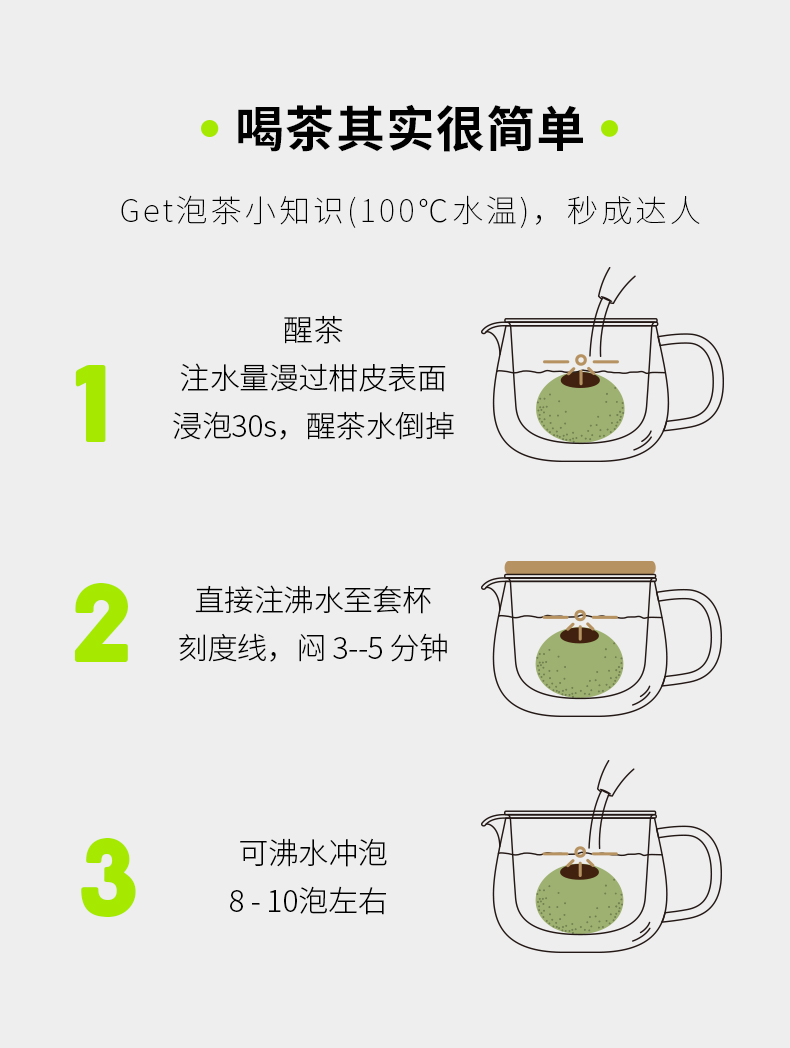 喝茶其实很简单

Get泡茶小知识(100°C水温)，秒成达人

1

醒茶
注水量漫过柑皮表面
浸泡30s，醒茶水倒掉

2

直接注沸水至套杯
刻度线，闷 3--5 分钟

3

可沸水冲泡
8 - 10泡左右