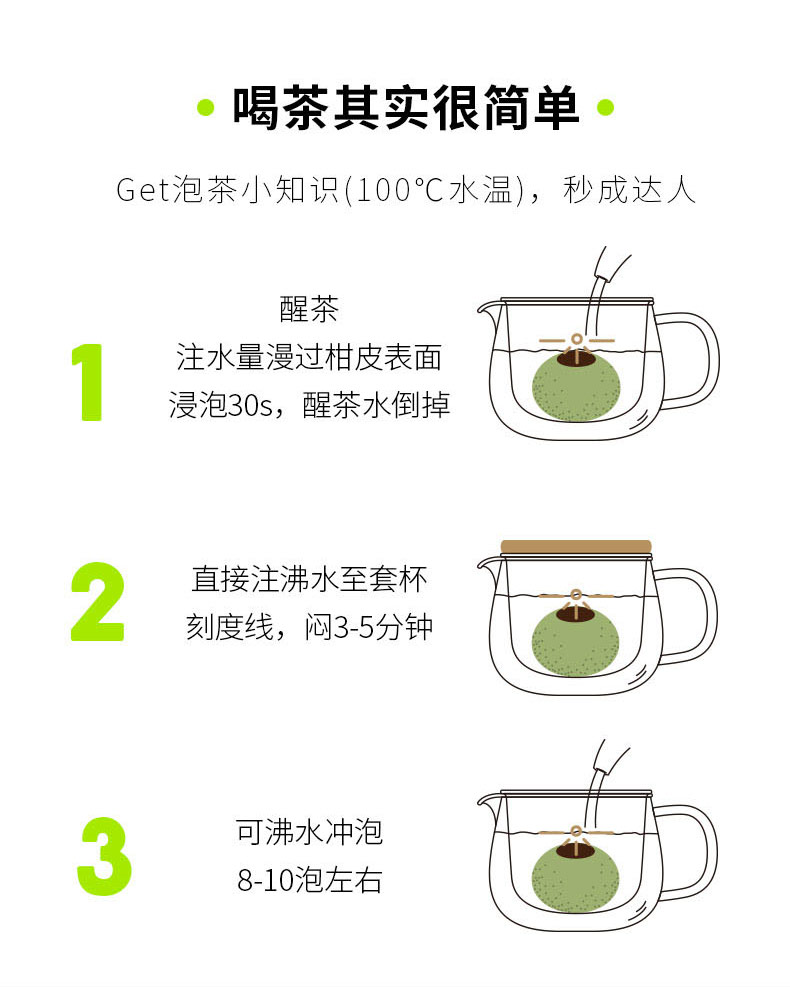 喝茶其实很简单

Get泡茶小知识(100°C水温)，秒成达人

1
醒茶
注水量漫过柑皮表面
浸泡30s，醒茶水倒掉

2
直接注沸水至套杯
刻度线，闷3-5分钟

3
可沸水冲泡
8-10泡左右